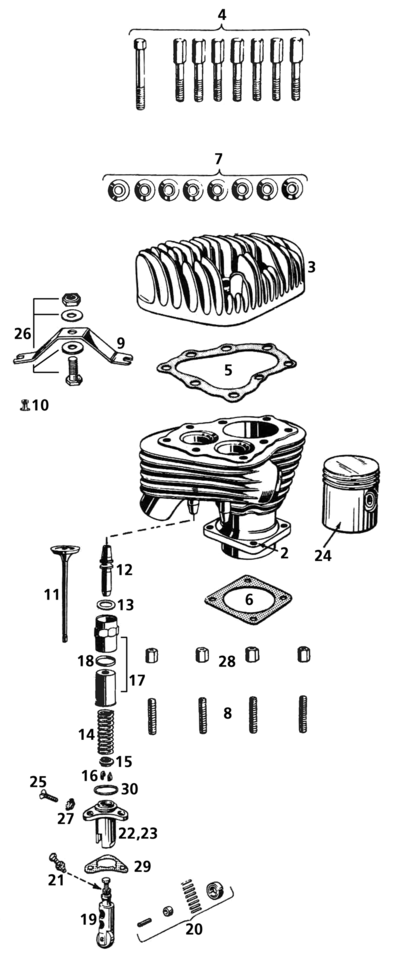 4
7
3
26
9
5
10
2
24
12
11
13
6
18
17
28
8
14
15
16
30
25
27
22,23
29
21
19
20