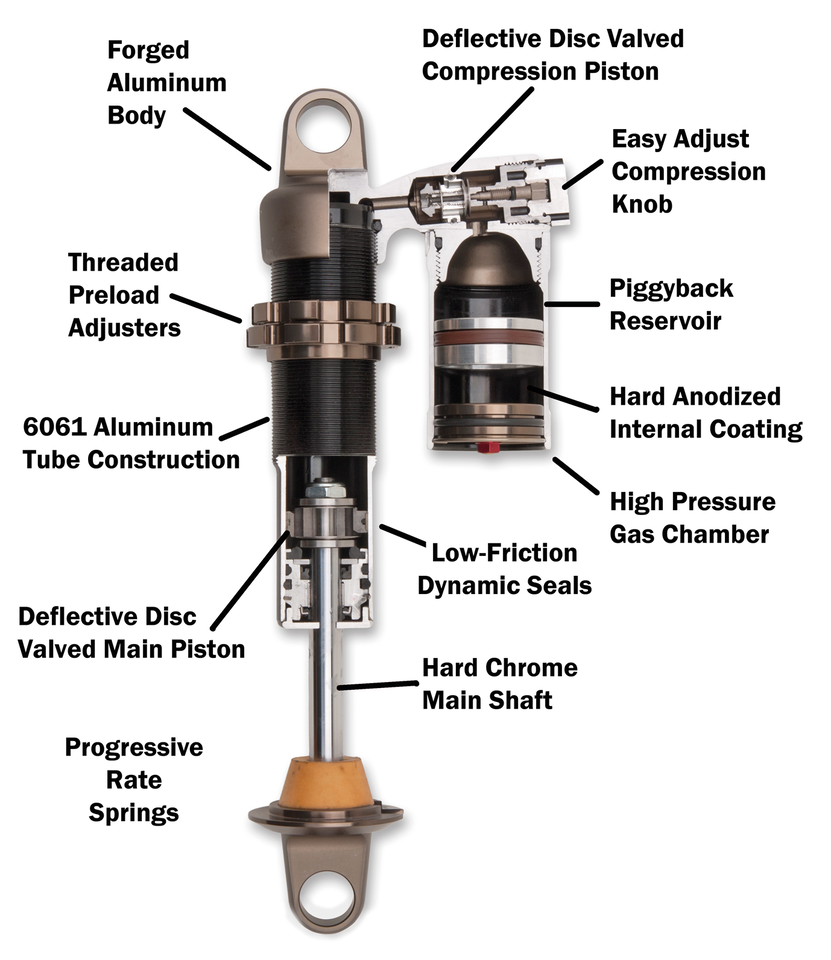 Forged Aluminum Body

Deflective Disc Valved Compression Piston

Easy Adjust Compression Knob

Threaded Preload Adjusters

Piggyback Reservoir

Hard Anodized Internal Coating

6061 Aluminum Tube Construction

High Pressure Gas Chamber

Low-Friction Dynamic Seals

Deflective Disc Valved Main Piston

Hard Chrome Main Shaft

Progressive Rate Springs